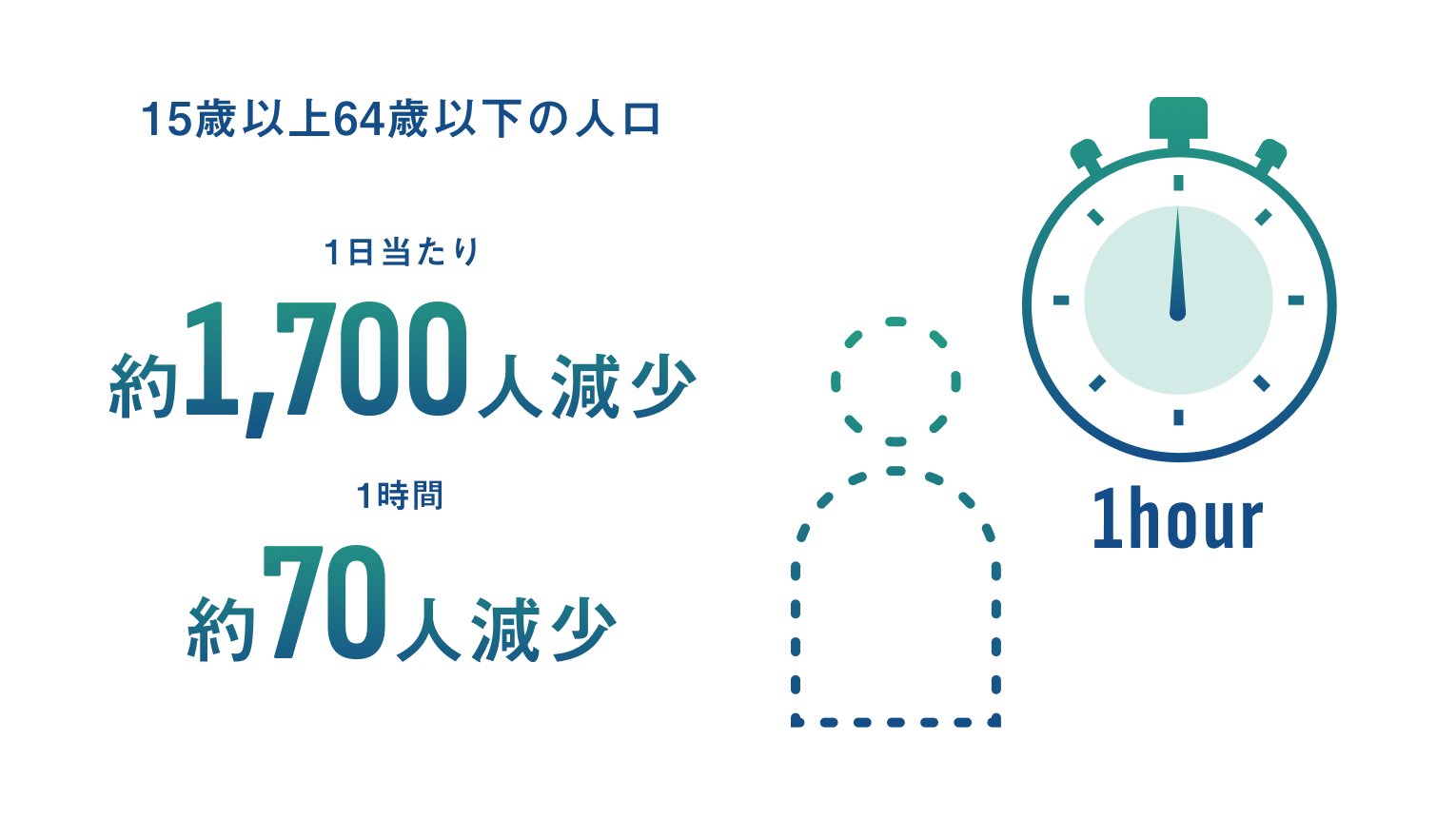 15歳以上64歳以下の人口

1日当たり

約1,700人減少

1時間

約70人減少

1hour